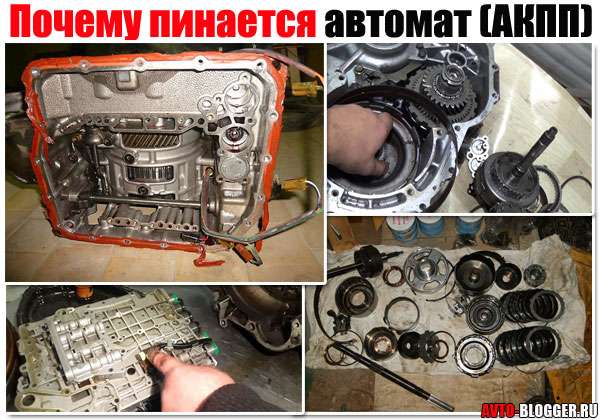 Почему пинается автомат (АКПП)

AVTO-BLOGGER.RU