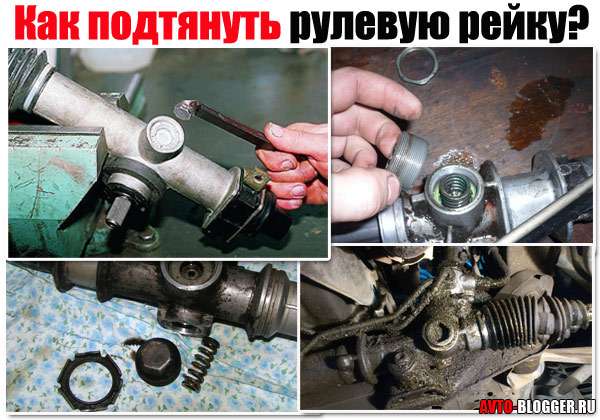 Как подтянуть рулевую рейку?

AVTO-BLOGGER.RU