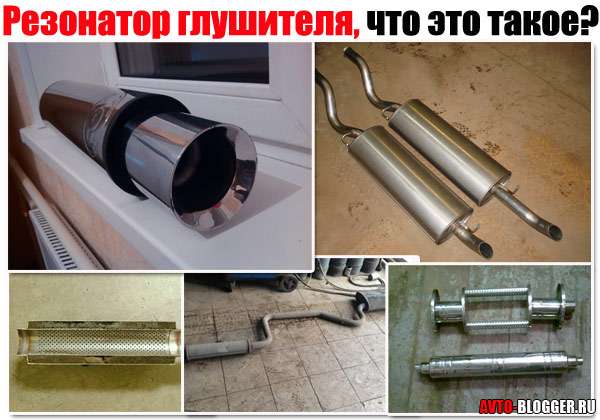 Резонатор глушителя, что это такое?

AVTO-BLOGGER.RU