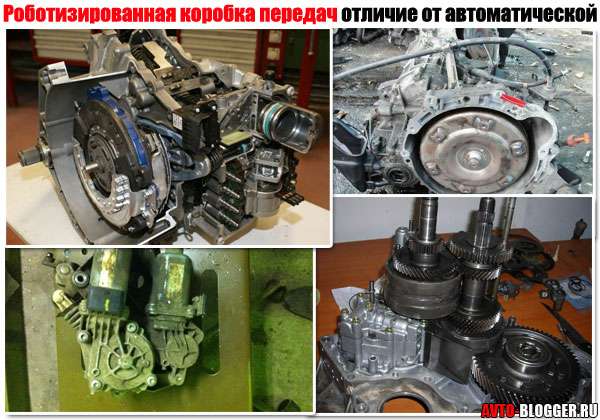 Роботизированная коробка передач отличие от автоматической

AVTO-BLOGGER.RU