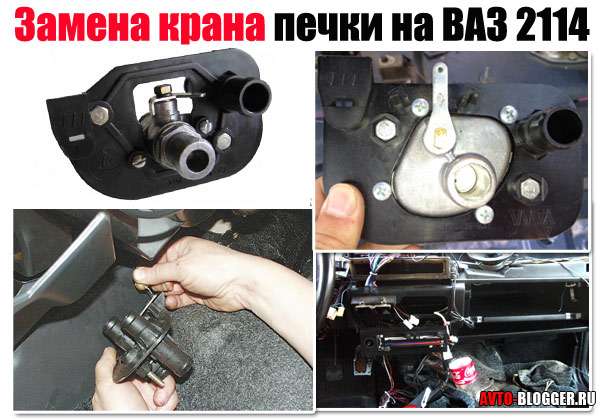 Замена крана печки на ВАЗ 2114

AVTO-BLOGGER.RU